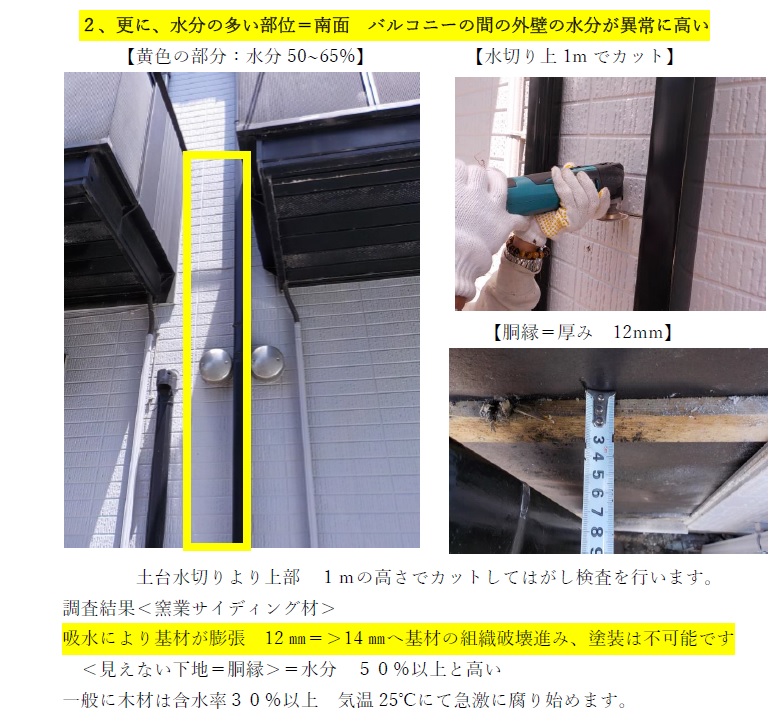 ２、更に、水分の多い部位＝南面　バルコニーの間の外壁の水分が異常に高い

【黄色の部分：水分 50~65%】

【水切り上 1m でカット】

【胴縁＝厚み　12mm】

3 4 5 6 7 8 9

土台水切りより上部　１ｍの高さでカットしてはがし検査を行います。

調査結果＜窯業サイディング材＞

吸水により基材が膨張　12 ㎜＝＞14 ㎜へ基材の組織破壊進み、塗装は不可能です

＜見えない下地＝胴縁＞＝水分　５０％以上と高い

一般に木材は含水率３０％以上　気温 25℃にて急激に腐り始めます。